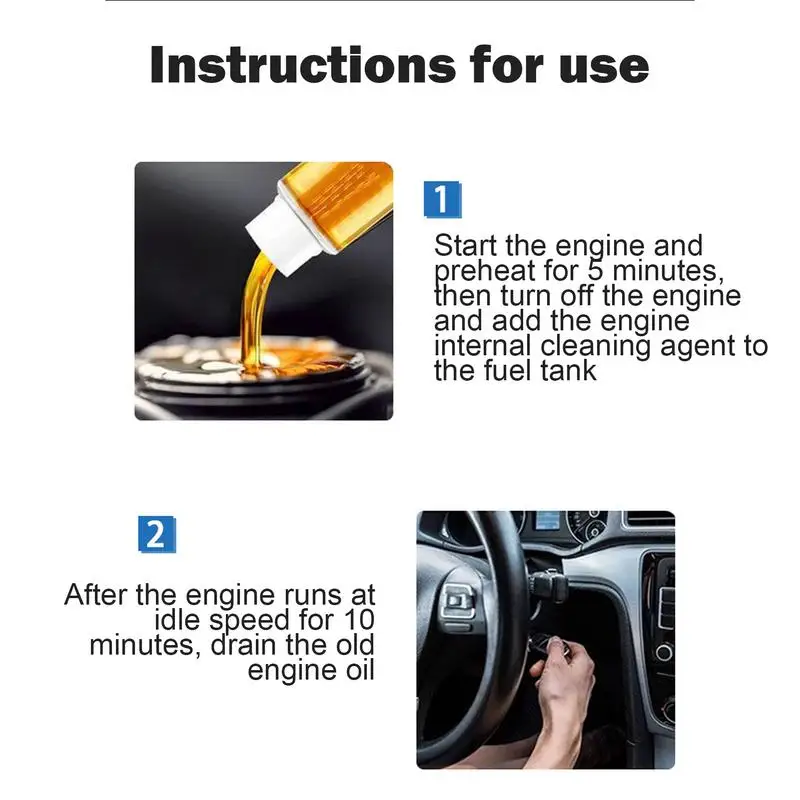 Instructions for use

1

Start the engine and preheat for 5 minutes, then turn off the engine and add the engine internal cleaning agent to the fuel tank

2

After the engine runs at idle speed for 10 minutes, drain the old engine oil